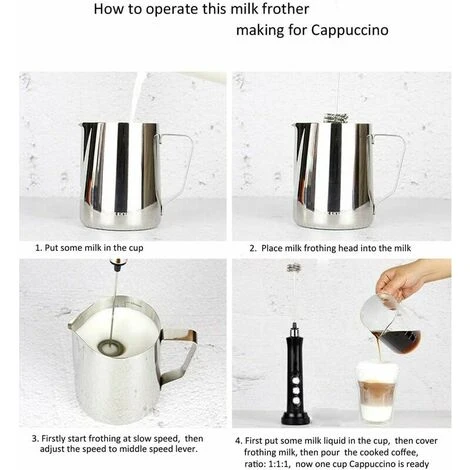 How to operate this milk frother
making for Cappuccino

1. Put some milk in the cup

2. Place milk frothing head into the milk

3. Firstly start frothing at slow speed, then adjust the speed to middle speed lever.

4. First put some milk liquid in the cup, then cover frothing milk, then pour the cooked coffee, ratio: 1:1:1, now one cup Cappuccino is ready