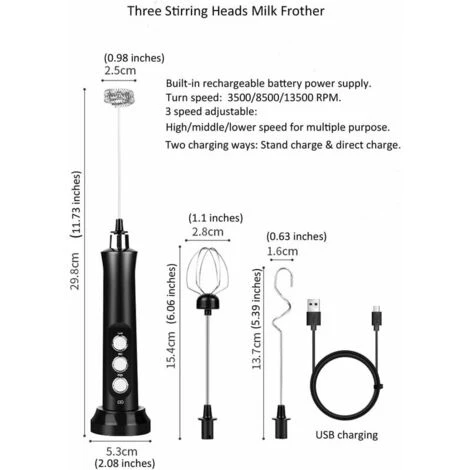 Three Stirring Heads Milk Frother

(0.98 inches)
2.5cm

Built-in rechargeable battery power supply.
Turn speed: 3500/8500/13500 RPM.
3 speed adjustable:
High/middle/lower speed for multiple purpose.
Two charging ways: Stand charge & direct charge.

29.8cm (11.73 inches)

(1.1 inches)
2.8cm

15.4cm (6.06 inches)

(0.63 inches)
1.6cm

13.7cm (5.39 inches)

USB charging

5.3cm
(2.08 inches)