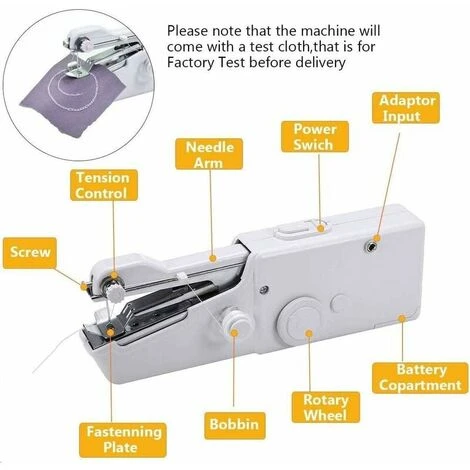 Please note that the machine will come with a test cloth,that is for Factory Test before delivery

Adaptor Input

Power Swich

Needle Arm

Tension Control

Screw

Battery Copartment

Rotary Wheel

Bobbin

Fastenning Plate