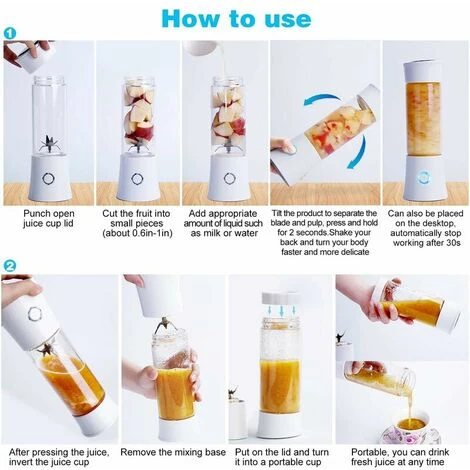 How to use

1

Punch open juice cup lid

Cut the fruit into small pieces (about 0.6in-1in)

Add appropriate amount of liquid such as milk or water

Tilt the product to separate the blade and pulp, press and hold for 2 seconds.Shake your back and turn your body faster and more delicate

Can also be placed on the desktop, automatically stop working after 30s

2

After pressing the juice, invert the juice cup

Remove the mixing base

Put on the lid and turn it into a portable cup

Portable, you can drink fresh juice at any time