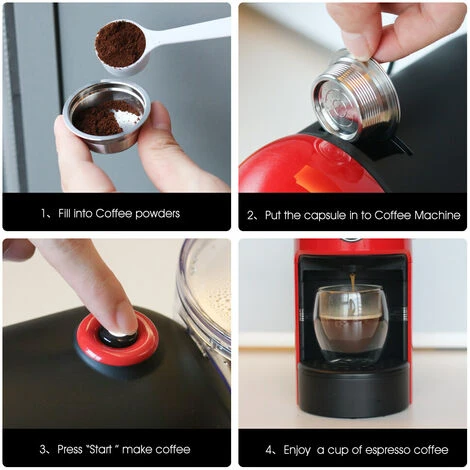 1、Fill into Coffee powders

2、Put the capsule in to Coffee Machine

3、Press "Start " make coffee

4、Enjoy a cup of espresso coffee