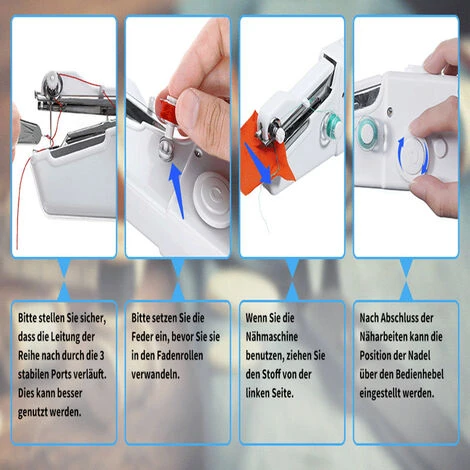 Bitte stellen Sie sicher, dass die Leitung der Reihe nach durch die 3 stabilen Ports verläuft. Dies kann besser genutzt werden.

Bitte setzen Sie die Feder ein, bevor Sie sie in den Fadenrollen verwandeln.

Wenn Sie die Nähmaschine benutzen, ziehen Sie den Stoff von der linken Seite.

Nach Abschluss der Näharbeiten kann die Position der Nadel über den Bedienhebel eingestellt werden.