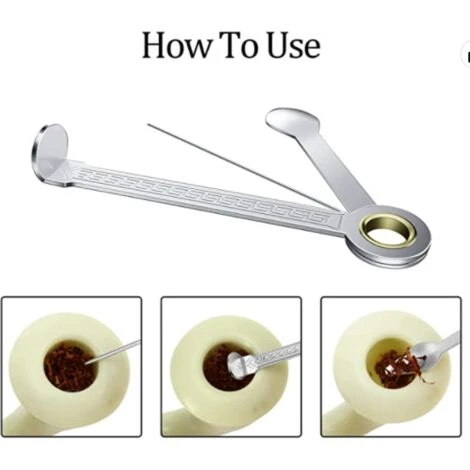 How To Use