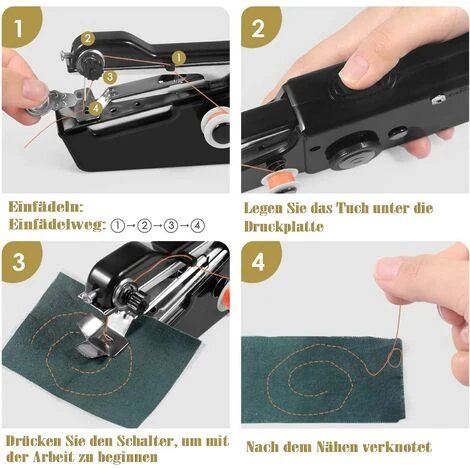 1

2

1

3

4

Einfädeln:
Einfädelweg: ①→②→③→④

2

Legen Sie das Tuch unter die Druckplatte

3

Drücken Sie den Schalter, um mit der Arbeit zu beginnen

4

Nach dem Nähen verknotet